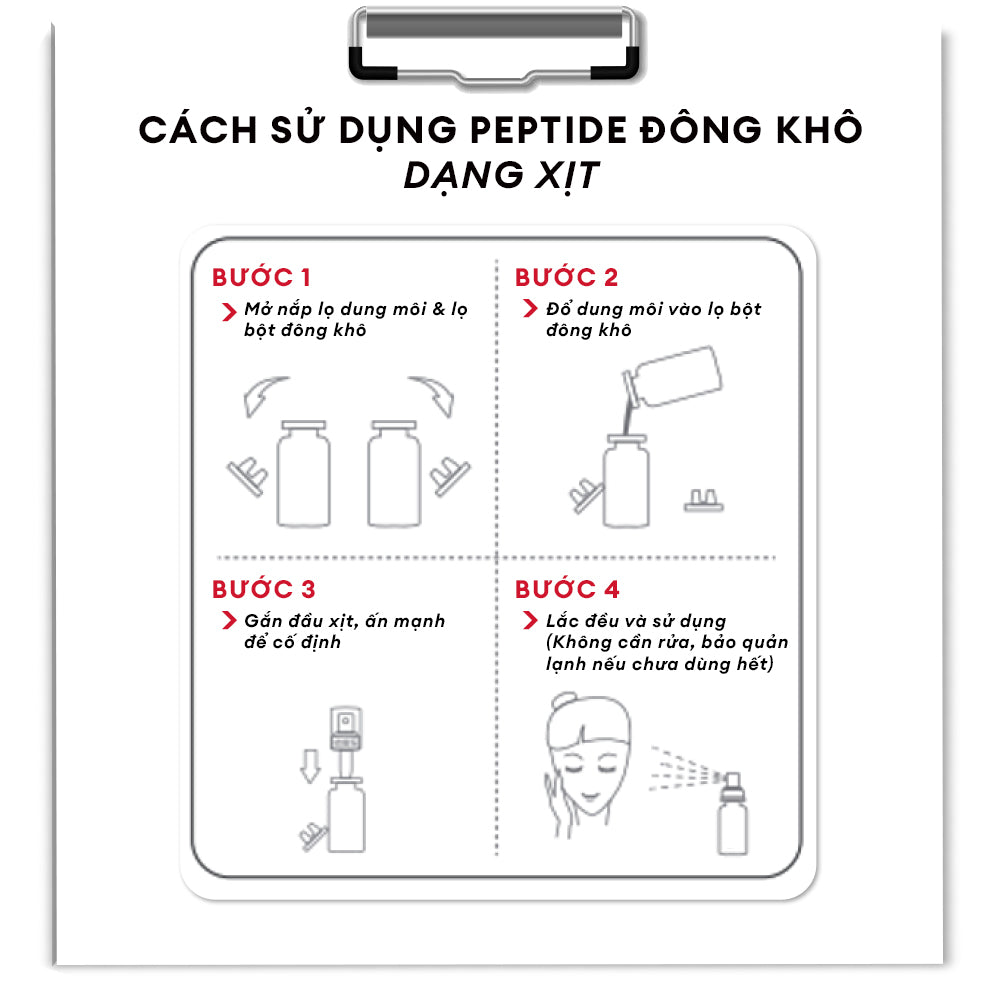 CÁCH SỬ DỤNG PEPTIDE ĐÔNG KHÔ
DẠNG XỊT

BƯỚC 1
Mở nắp lọ dung môi & lọ bột đông khô

BƯỚC 2
Đổ dung môi vào lọ bột đông khô

BƯỚC 3
Gắn đầu xịt, ấn mạnh để cố định

BƯỚC 4
Lắc đều và sử dụng (Không cần rửa, bảo quản lạnh nếu chưa dùng hết)