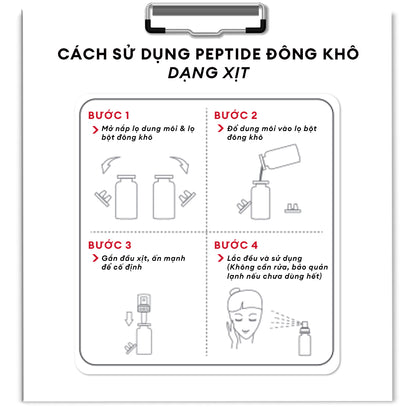 CÁCH SỬ DỤNG PEPTIDE ĐÔNG KHÔ
DẠNG XỊT

BƯỚC 1
Mở nắp lọ dung môi & lọ bột đông khô

BƯỚC 2
Đổ dung môi vào lọ bột đông khô

BƯỚC 3
Gắn đầu xịt, ấn mạnh để cố định

BƯỚC 4
Lắc đều và sử dụng (Không cần rửa, bảo quản lạnh nếu chưa dùng hết)